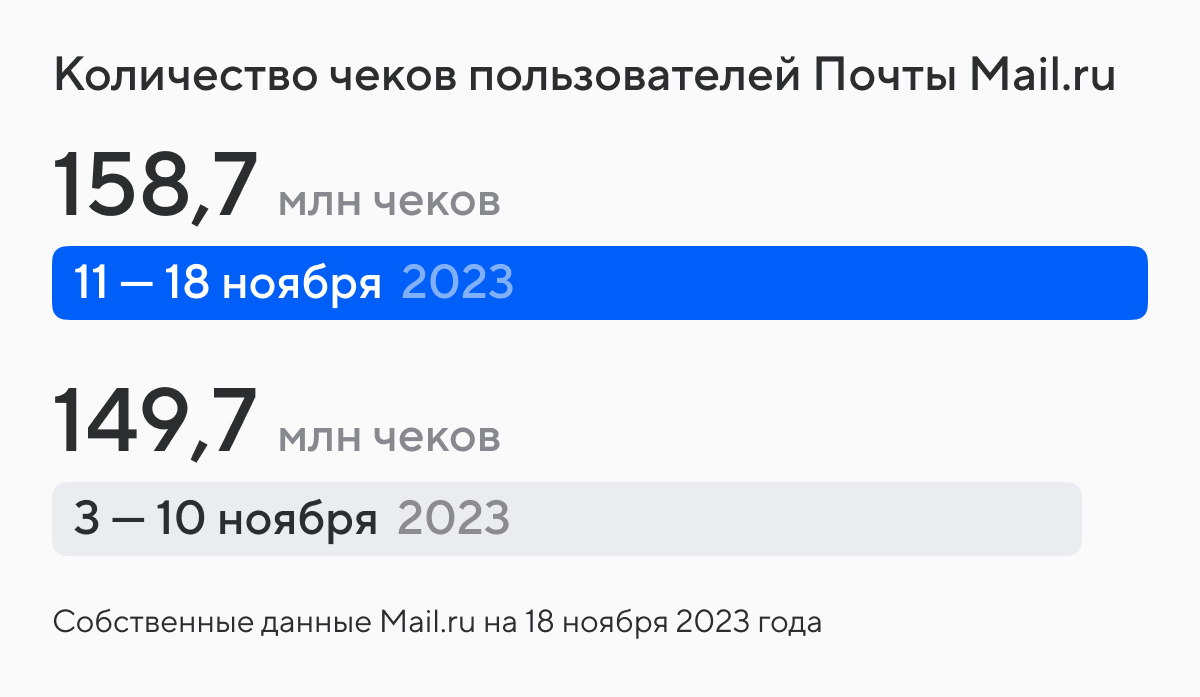 Количество чеков пользователей Почты Mail.ru

158,7 млн чеков

11 — 18 ноября 2023

149,7 млн чеков

3 — 10 ноября 2023

Собственные данные Mail.ru на 18 ноября 2023 года