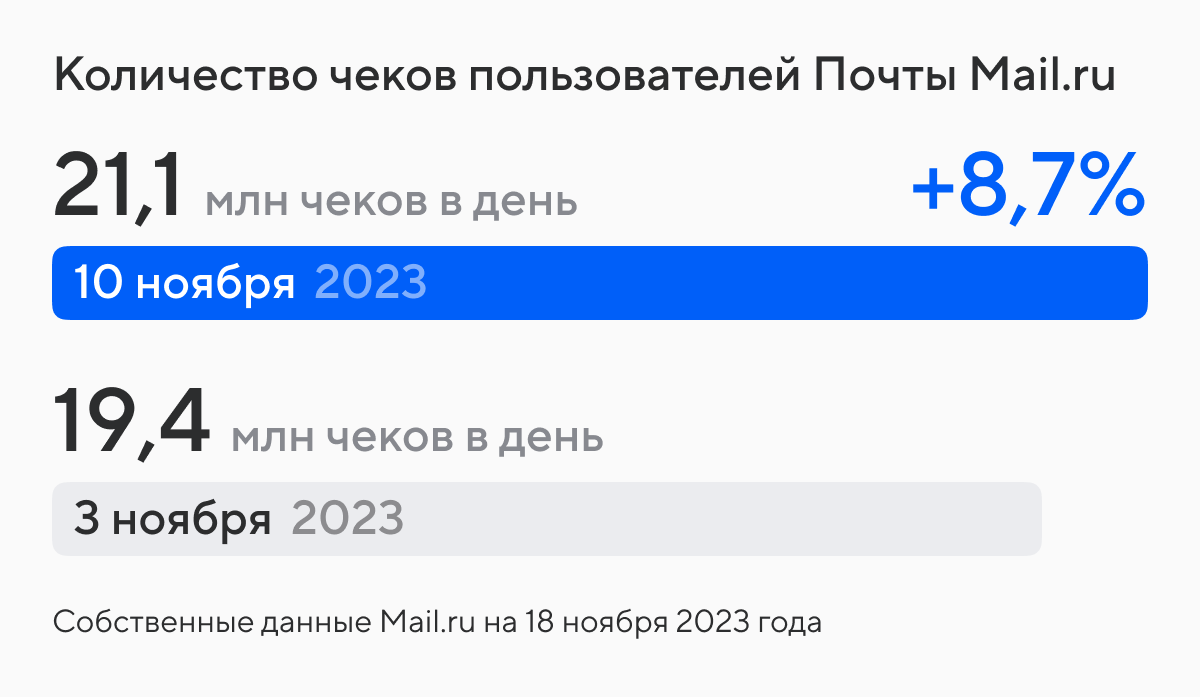 Количество чеков пользователей Почты Mail.ru

21,1 млн чеков в день +8,7%

10 ноября 2023

19,4 млн чеков в день

3 ноября 2023

Собственные данные Mail.ru на 18 ноября 2023 года